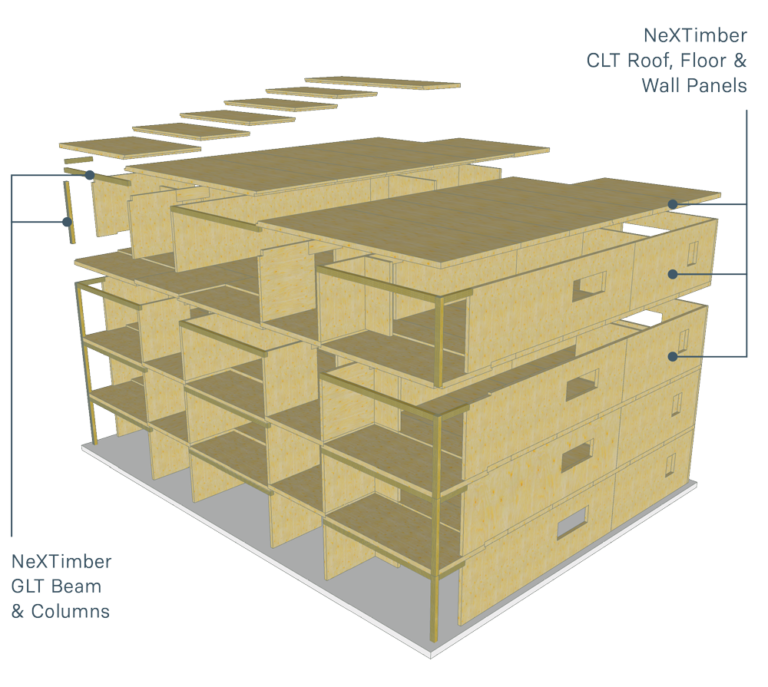 NeXTimber
CLT Roof, Floor &
Wall Panels

NeXTimber
GLT Beam
& Columns